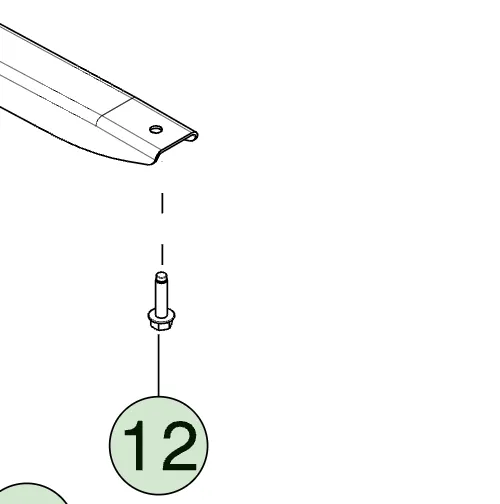 12