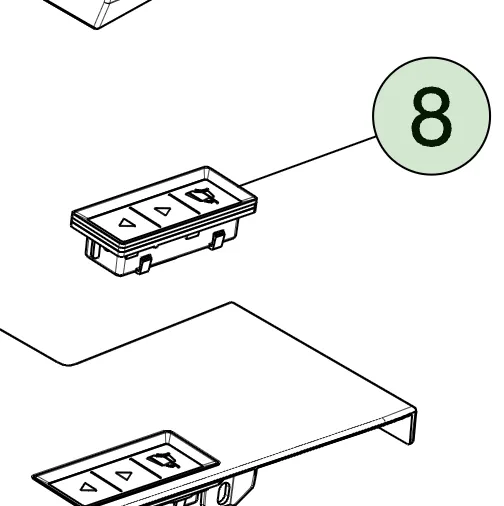 8