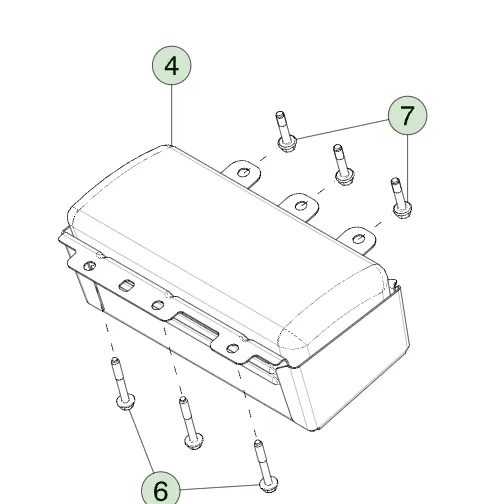 4
7
6