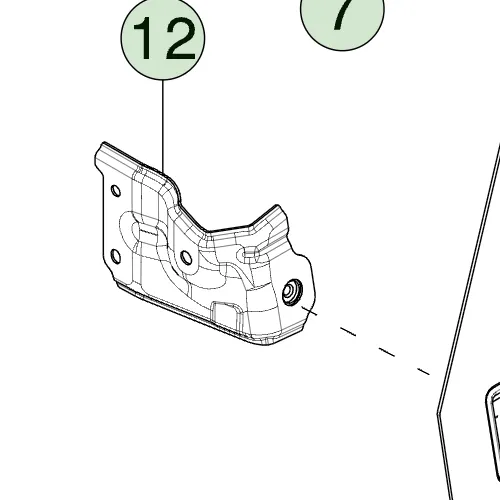 12

7