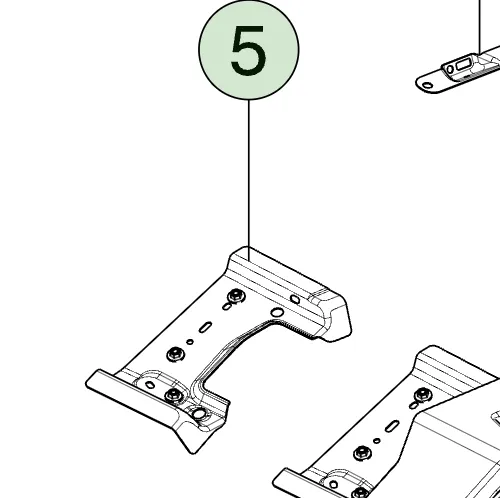 5