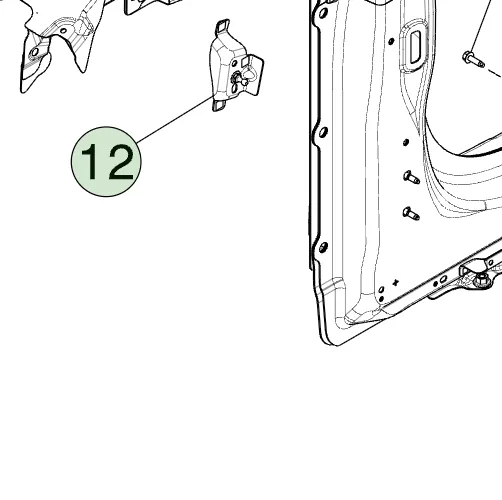 12