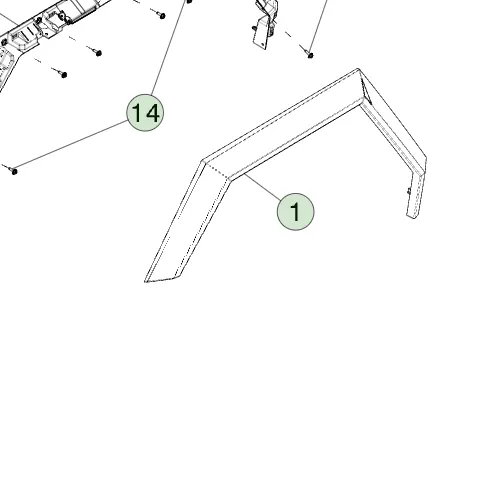 14

1