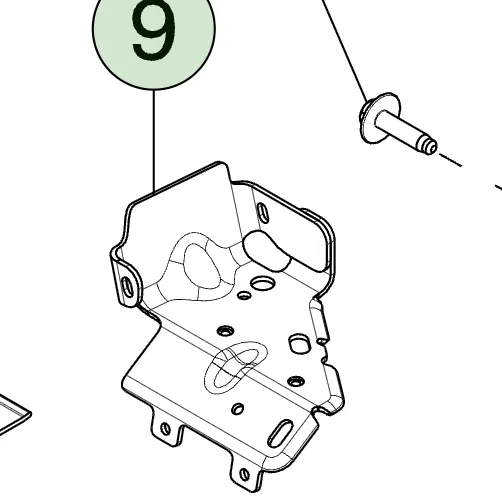 9