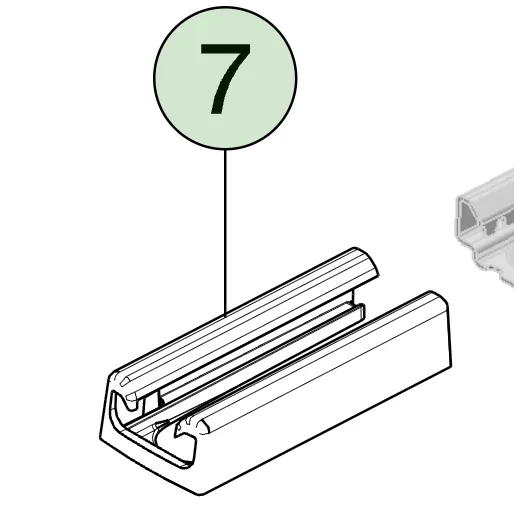 7