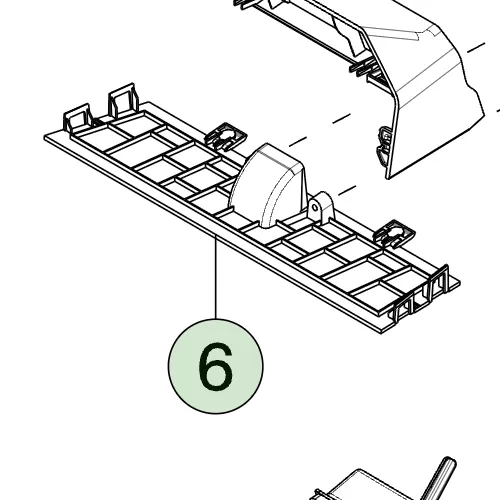 6