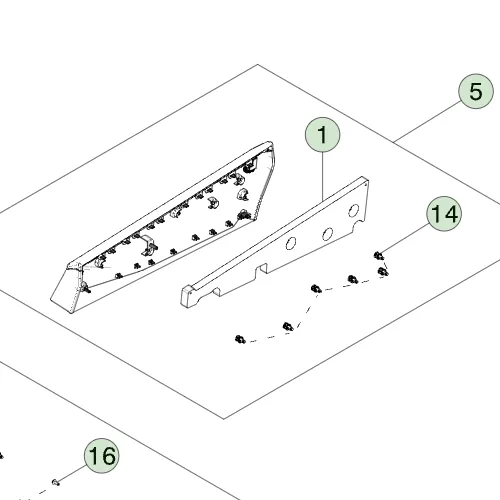 5

1

14

16