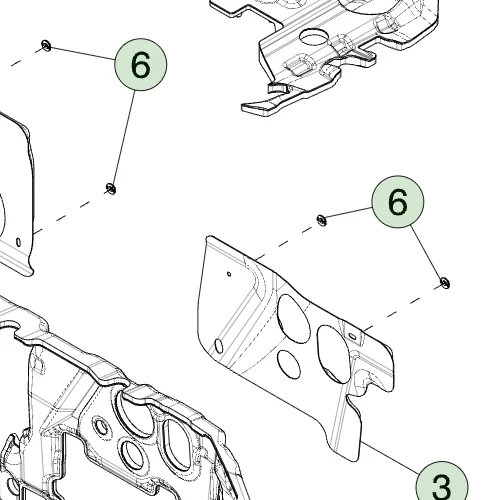 6
6
3