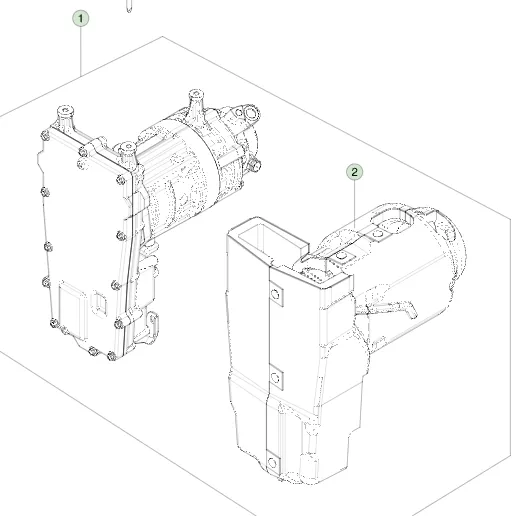 1

2