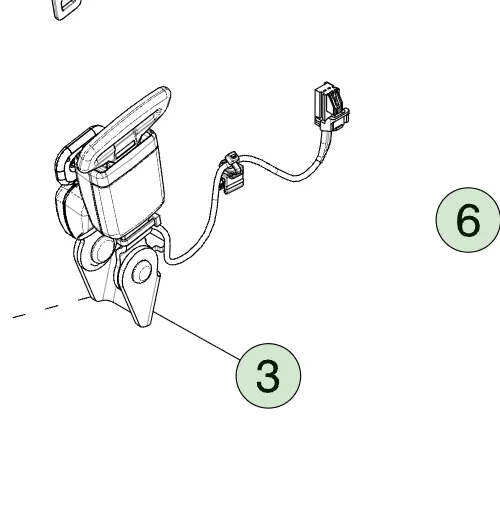 6

3