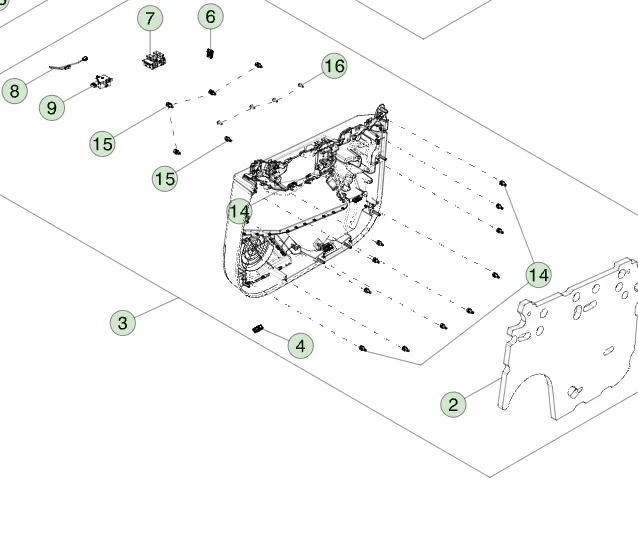 7
6
16
8
9
15
15
14
14
3
4
2