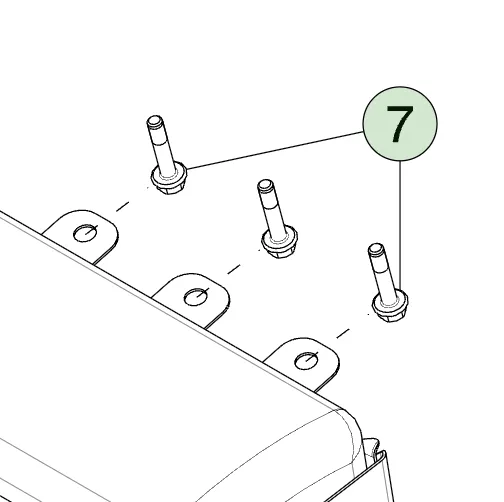 7