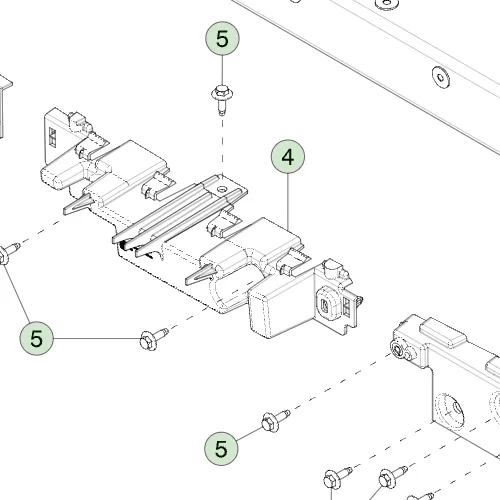 5

4

5

5