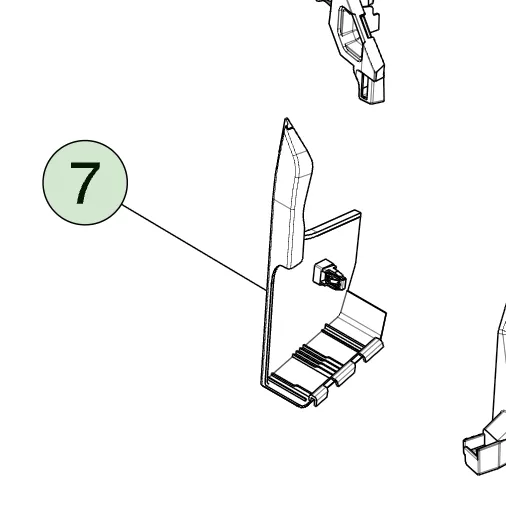 7