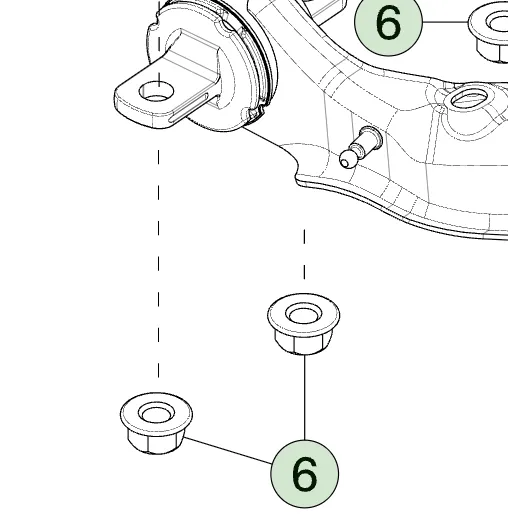 6

6