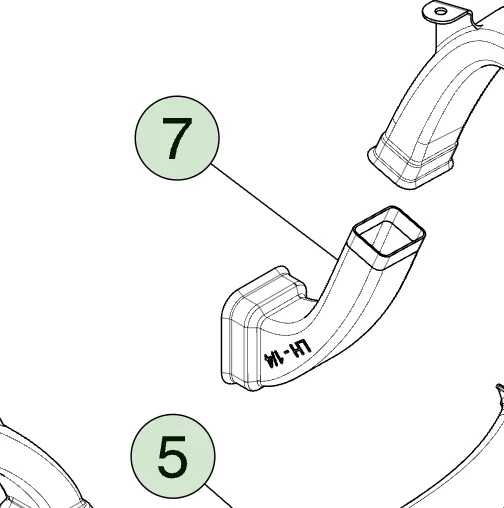 7

LH-14

5