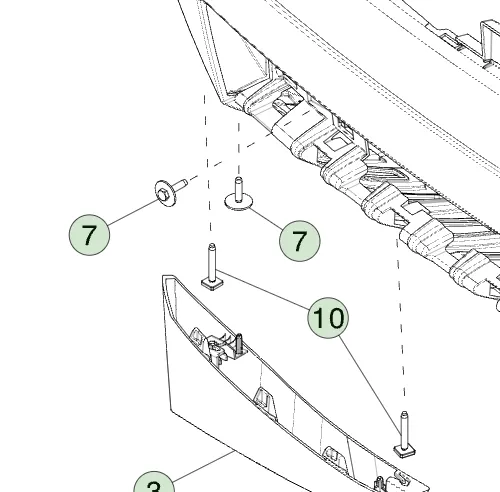 7
7
10
3