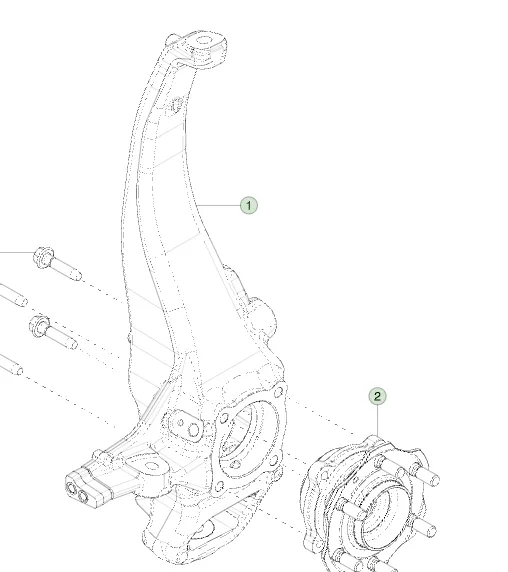 1

2