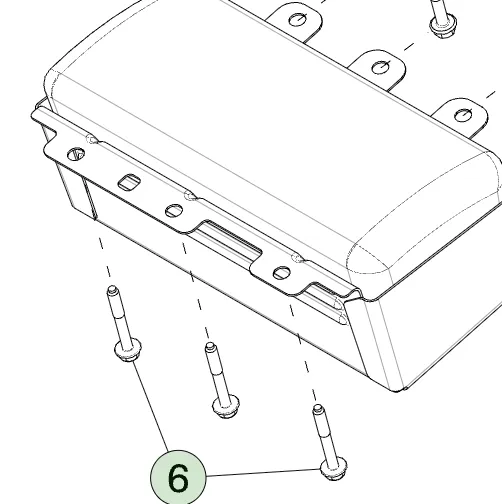 6