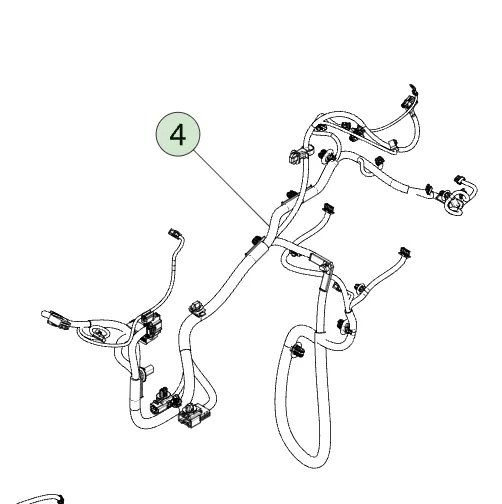 4