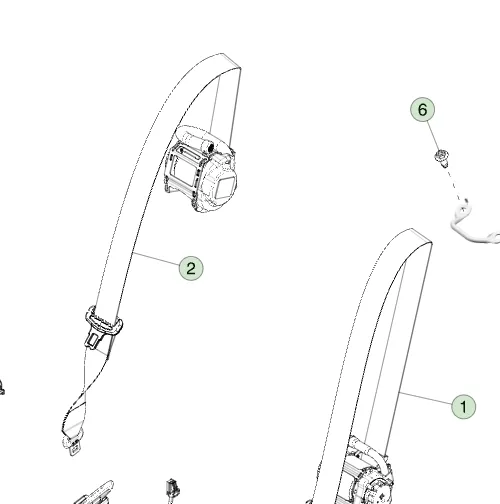 6
2
1