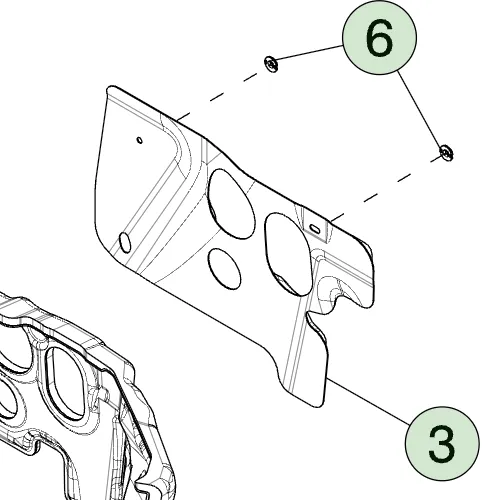 6

3