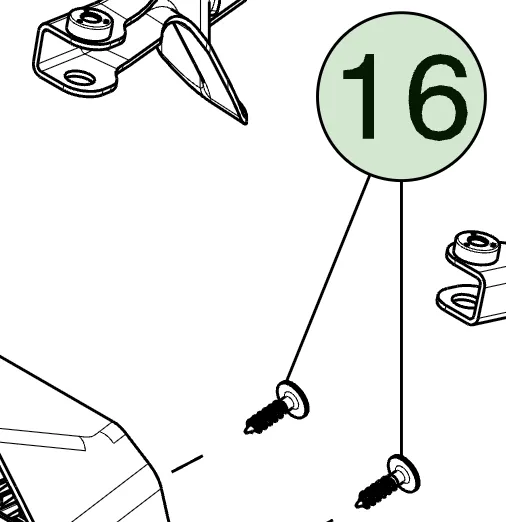 16