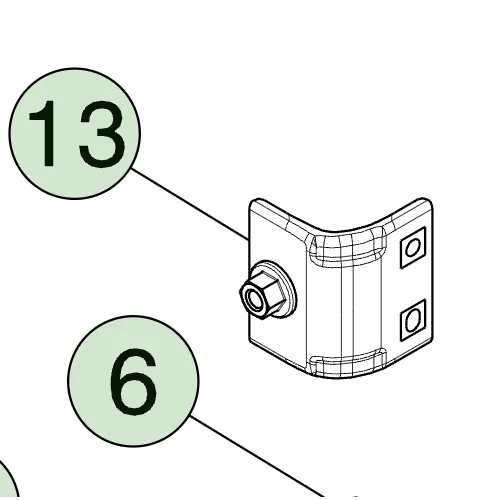 13

6