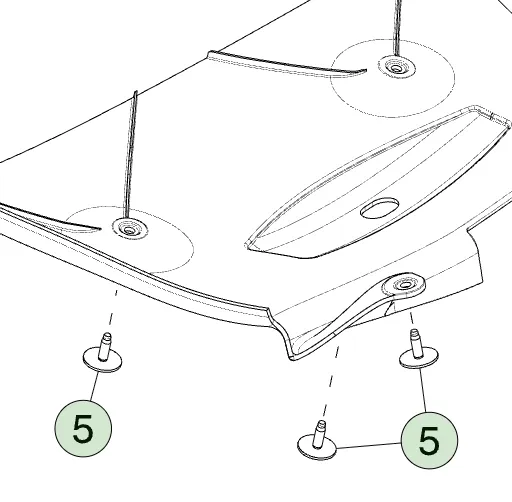 5

5