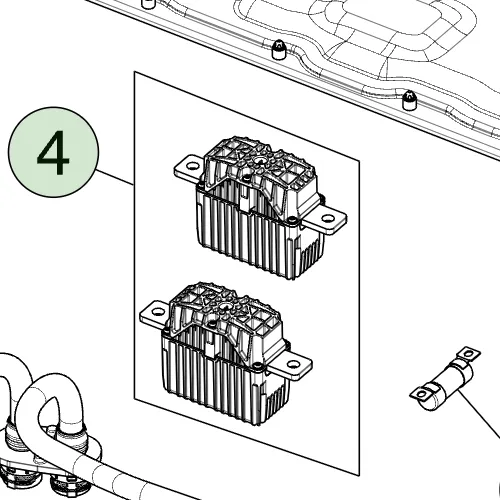 4