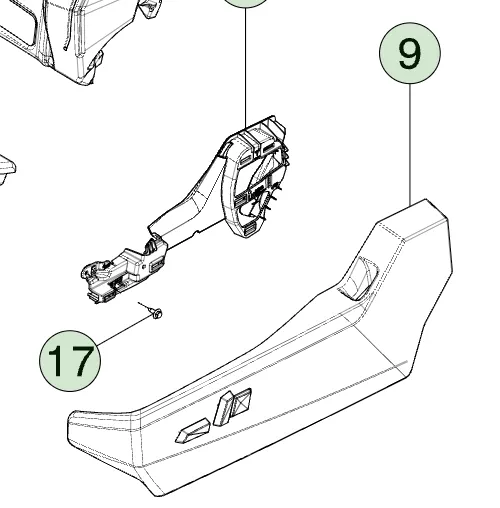 9

17