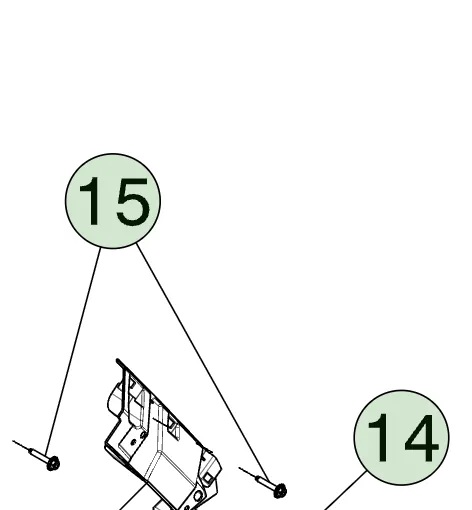 15

14