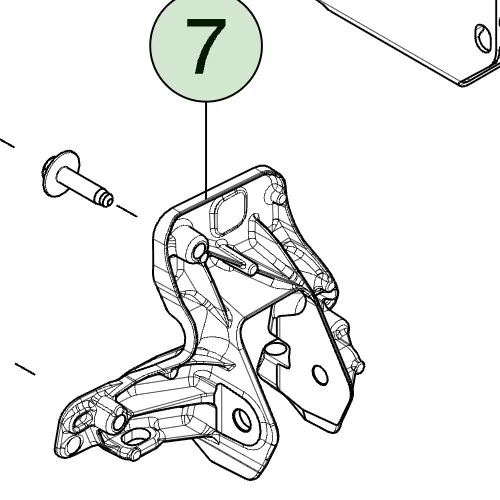 7