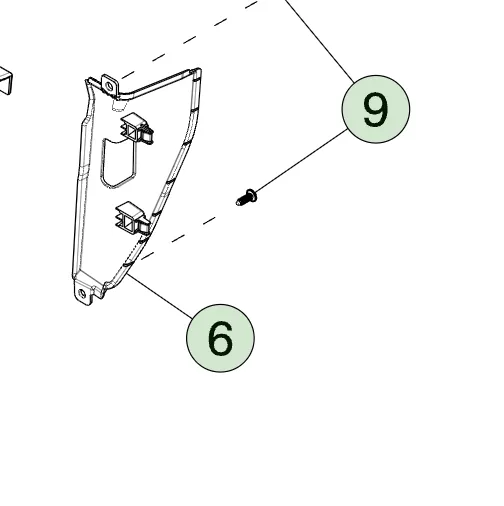 9

6