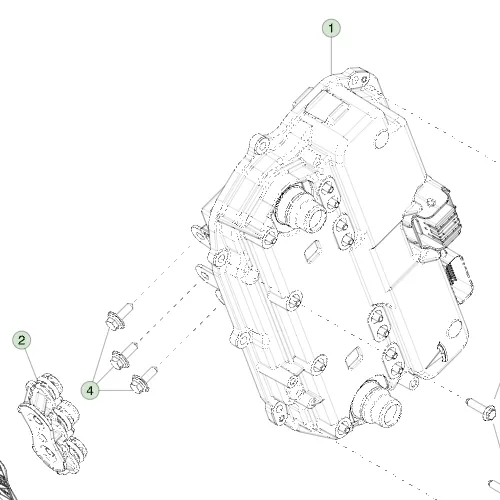 1

2

4