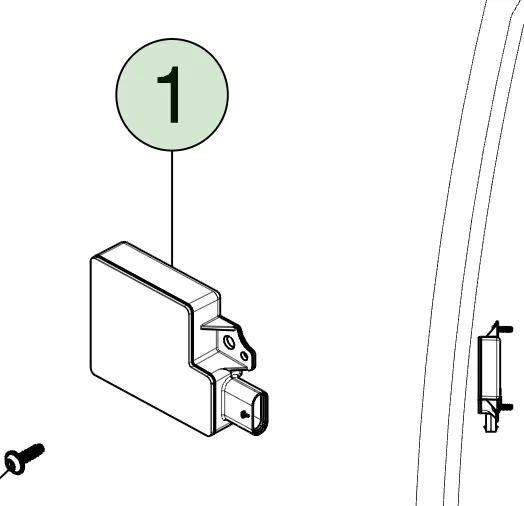 1