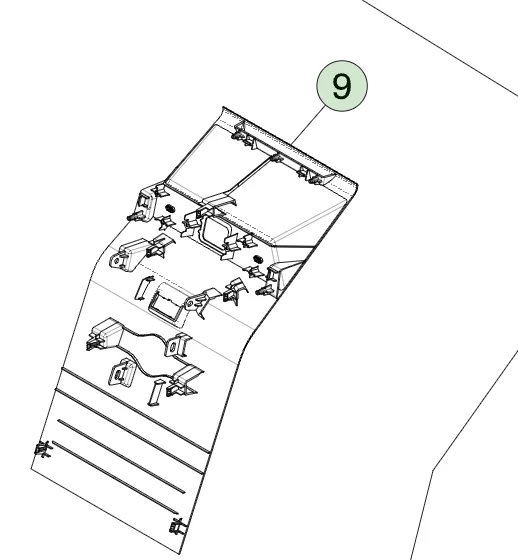 9