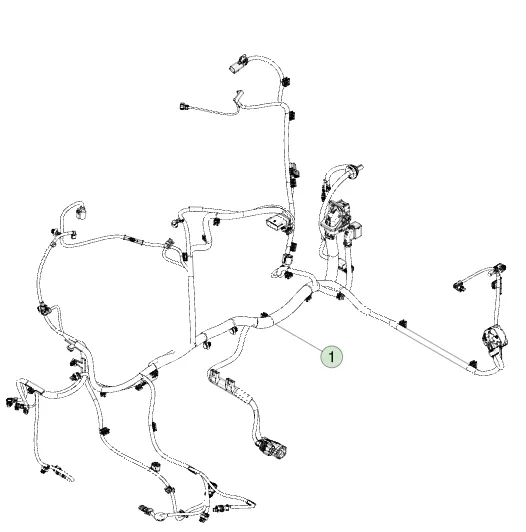 1