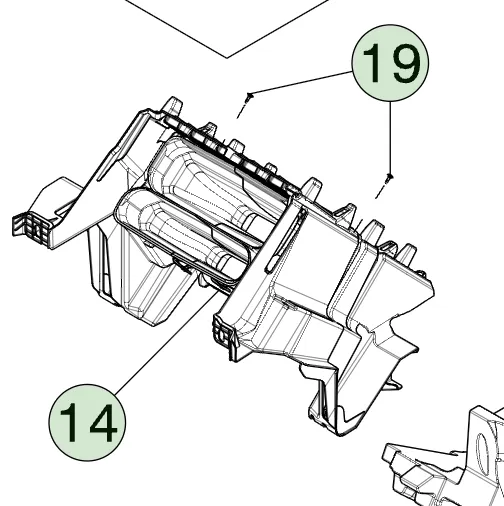 19

14