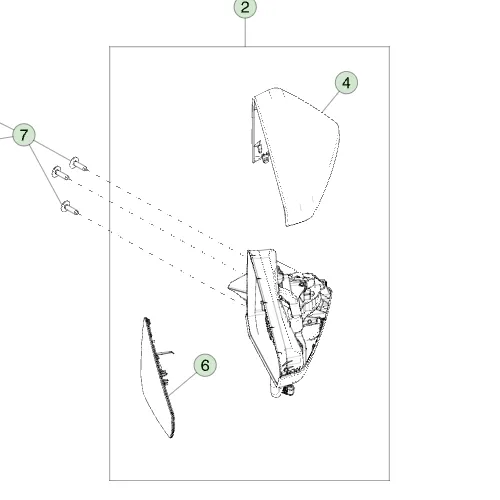 2
4
7
6