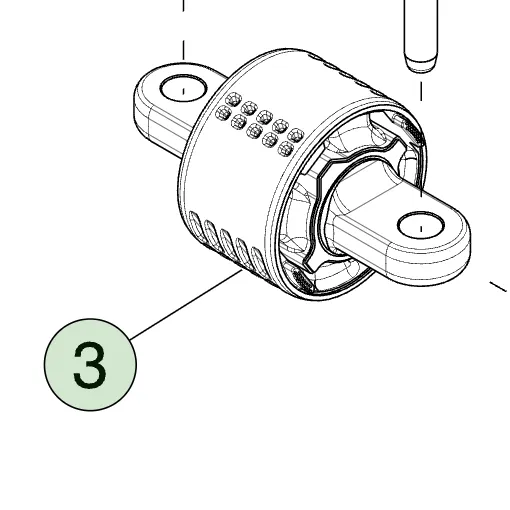 3