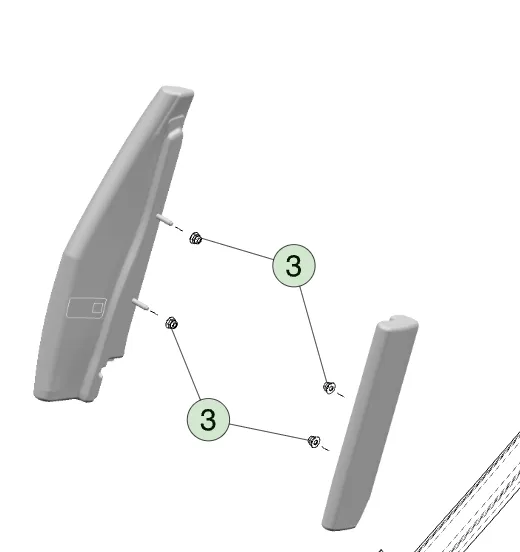 3

3