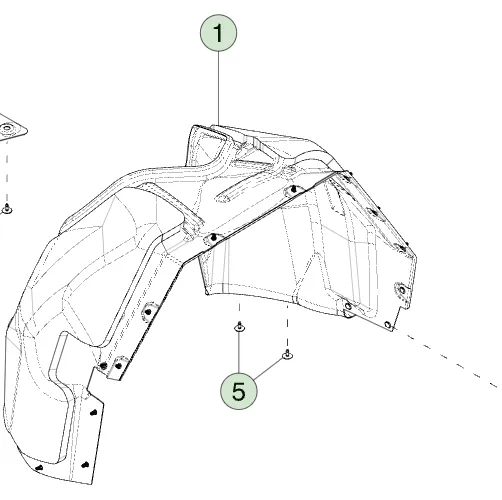 1

5