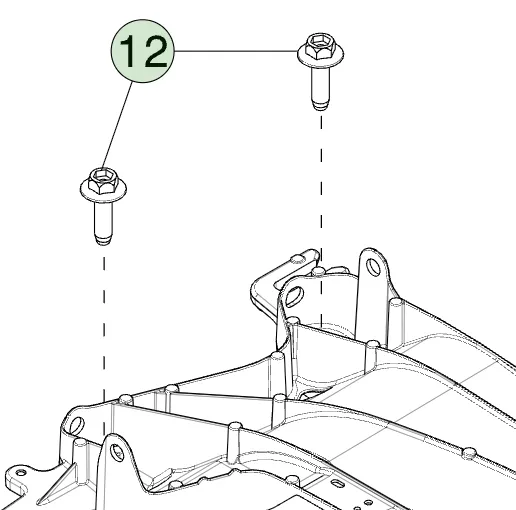 12