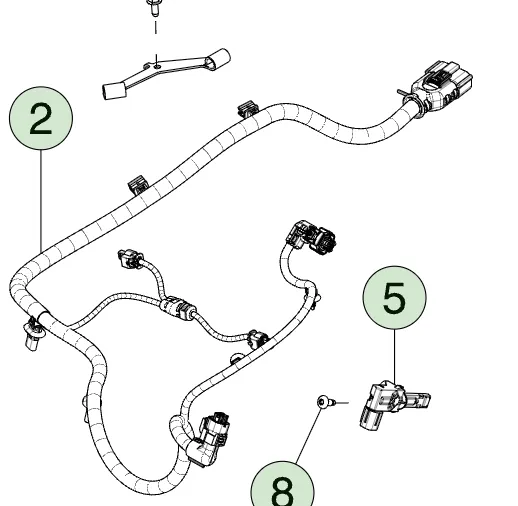 2
5
8