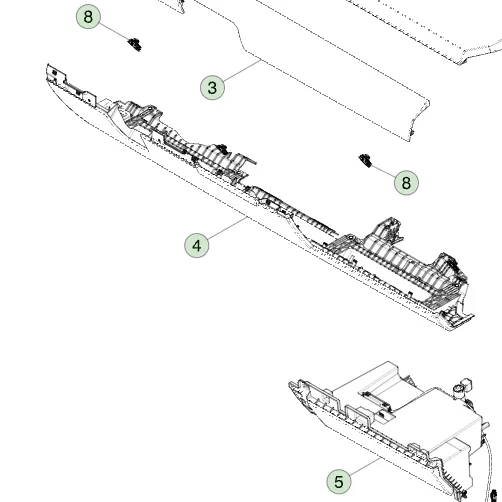 8

3

8

4

5