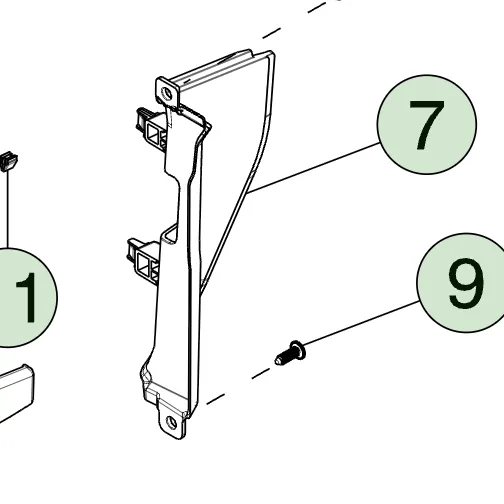 7

1

9