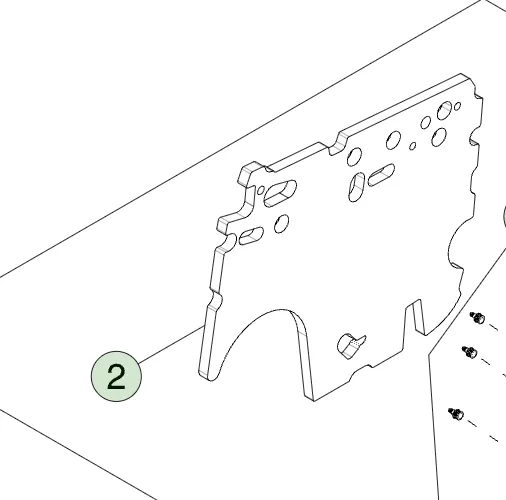 2