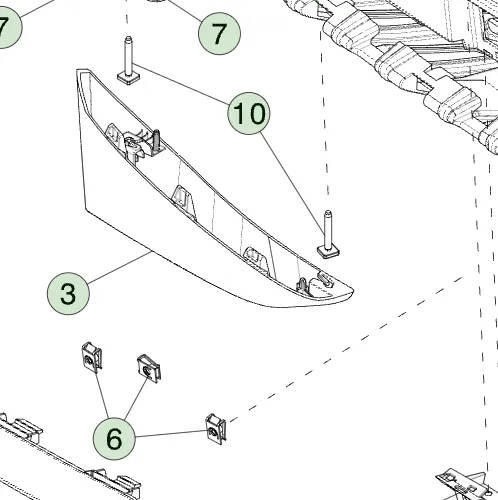 7

7

10

3

6