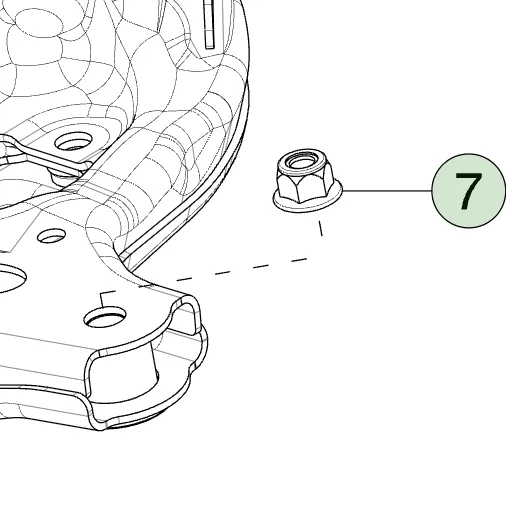 7